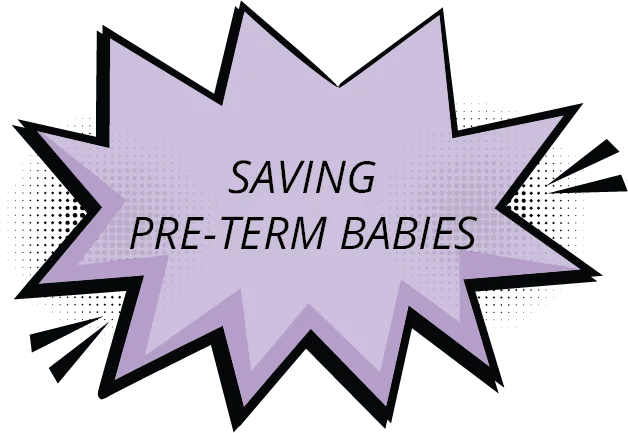 SAVING
PRE-TERM BABIES